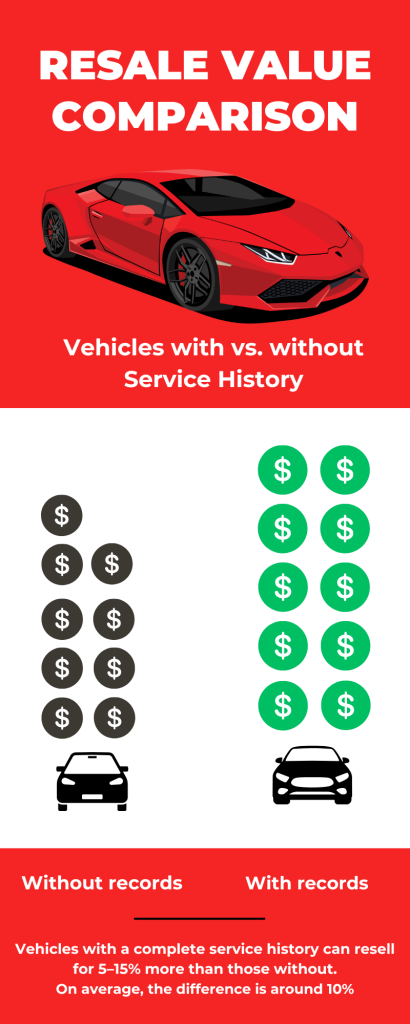 RESALE VALUE COMPARISON

Vehicles with vs. without Service History

$
$ $
$ $
$ $
$ $

$ $
$ $
$ $
$ $
$ $

Without records

With records

Vehicles with a complete service history can resell for 5–15% more than those without.
On average, the difference is around 10%